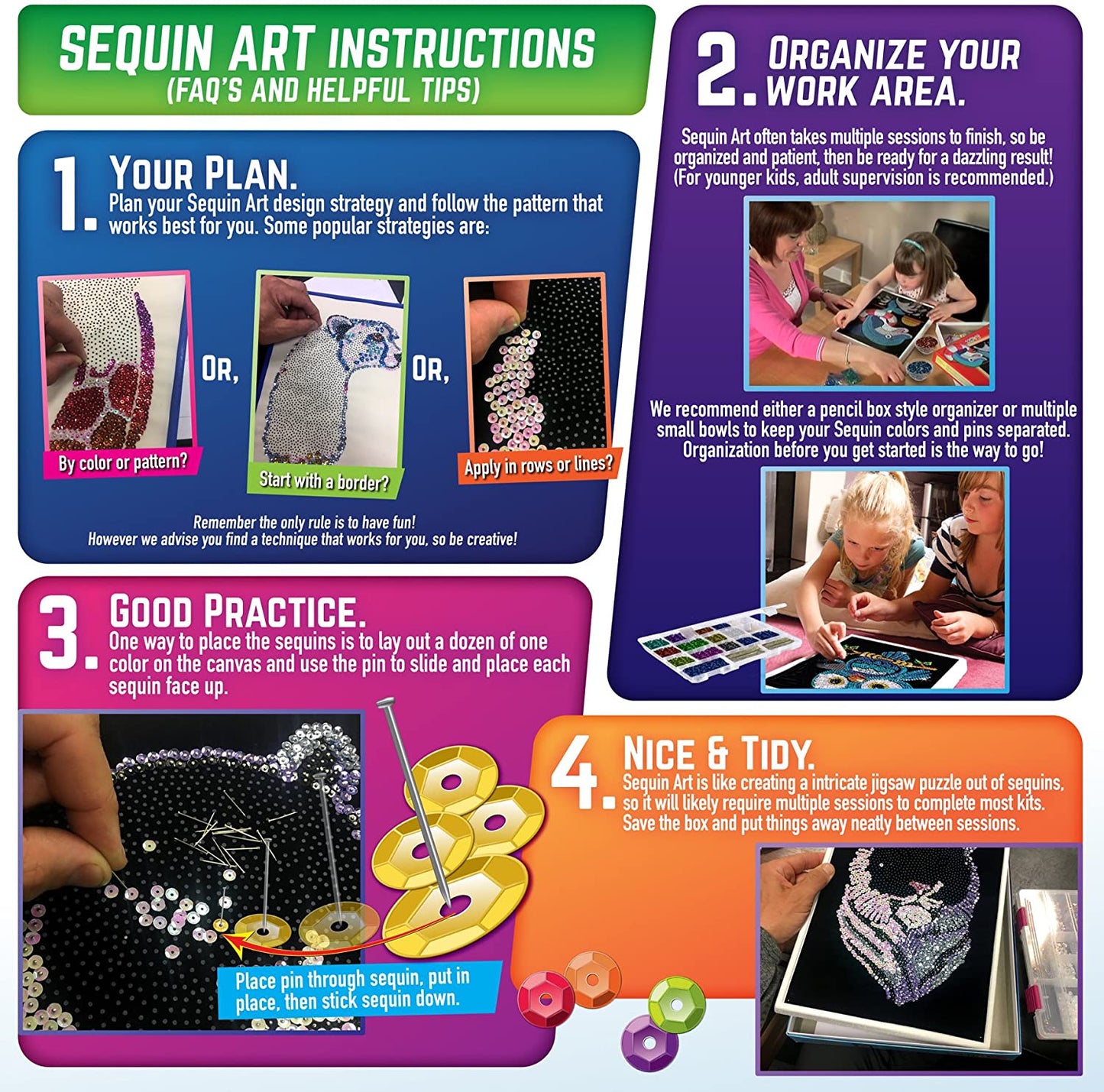 SEQUIN ART INSTRUCTIONS
(FAQ'S AND HELPFUL TIPS)

1. YOUR PLAN.
Plan your Sequin Art design strategy and follow the pattern that works best for you. Some popular strategies are:

By color or pattern?

OR,

Start with a border?

OR,

Apply in rows or lines?

Remember the only rule is to have fun!
However we advise you find a technique that works for you, so be creative!

2. ORGANIZE YOUR WORK AREA.
Sequin Art often takes multiple sessions to finish, so be organized and patient, then be ready for a dazzling result! (For younger kids, adult supervision is recommended.)

We recommend either a pencil box style organizer or multiple small bowls to keep your Sequin colors and pins separated. Organization before you get started is the way to go!

3. GOOD PRACTICE.
One way to place the sequins is to lay out a dozen of one color on the canvas and use the pin to slide and place each sequin face up.

Place pin through sequin, put in place, then stick sequin down.

4. NICE & TIDY.
Sequin Art is like creating a intricate jigsaw puzzle out of sequins, so it will likely require multiple sessions to complete most kits. Save the box and put things away neatly between sessions.