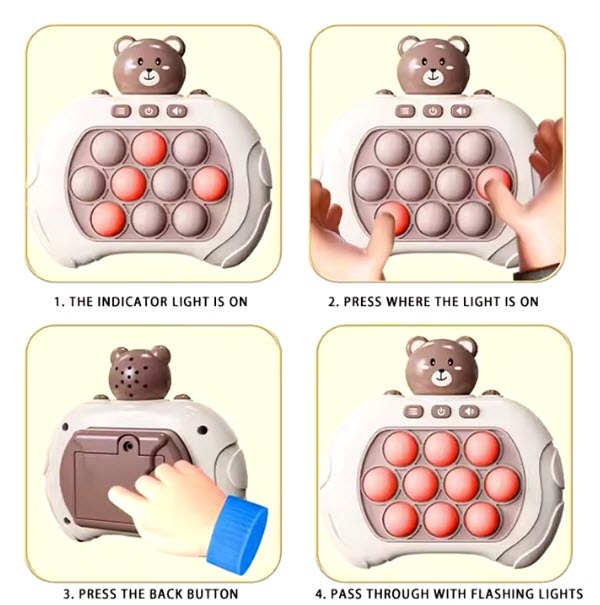 1. THE INDICATOR LIGHT IS ON

2. PRESS WHERE THE LIGHT IS ON

3. PRESS THE BACK BUTTON

4. PASS THROUGH WITH FLASHING LIGHTS